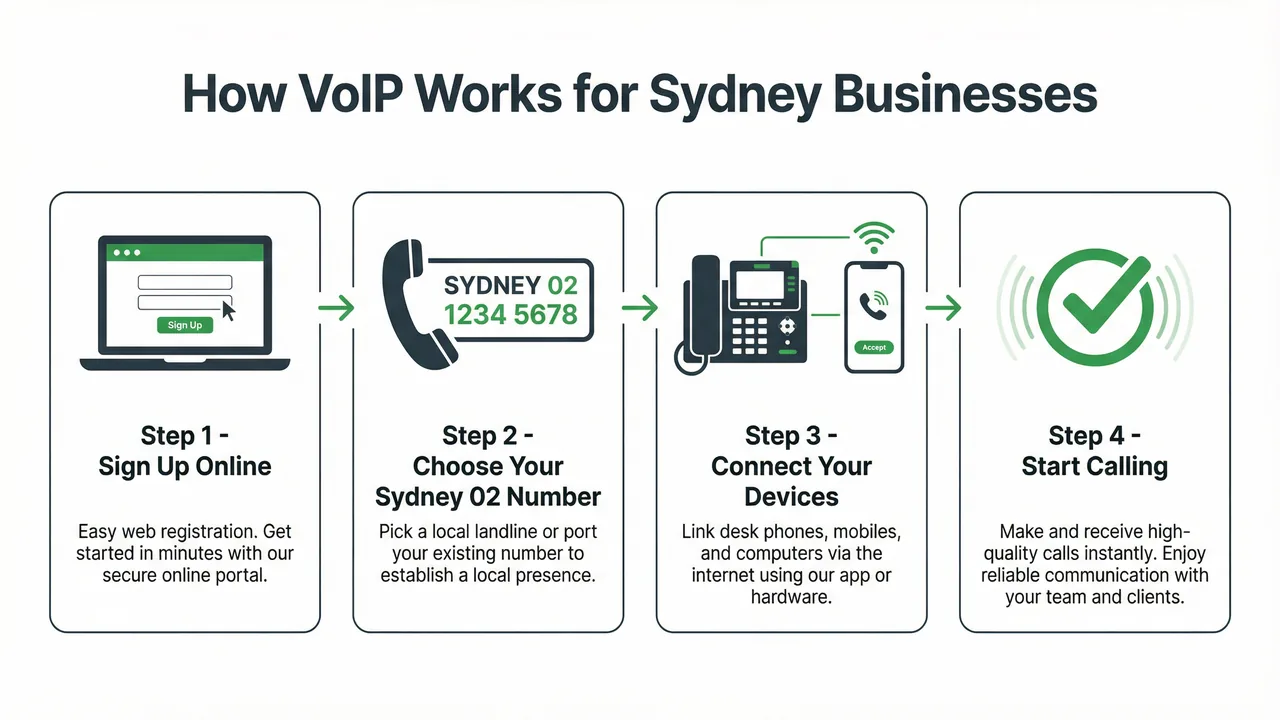 How VoIP Works for Sydney Businesses

Sign Up

Step 1 - Sign Up Online

Easy web registration. Get started in minutes with our secure online portal.

SYDNEY 02 1234 5678

Step 2 - Choose Your Sydney 02 Number

Pick a local landline or port your existing number to establish a local presence.

Accept

Step 3 - Connect Your Devices

Link desk phones, mobiles, and computers via the internet using our app or hardware.

Step 4 - Start Calling

Make and receive high-quality calls instantly. Enjoy reliable communication with your team and clients.